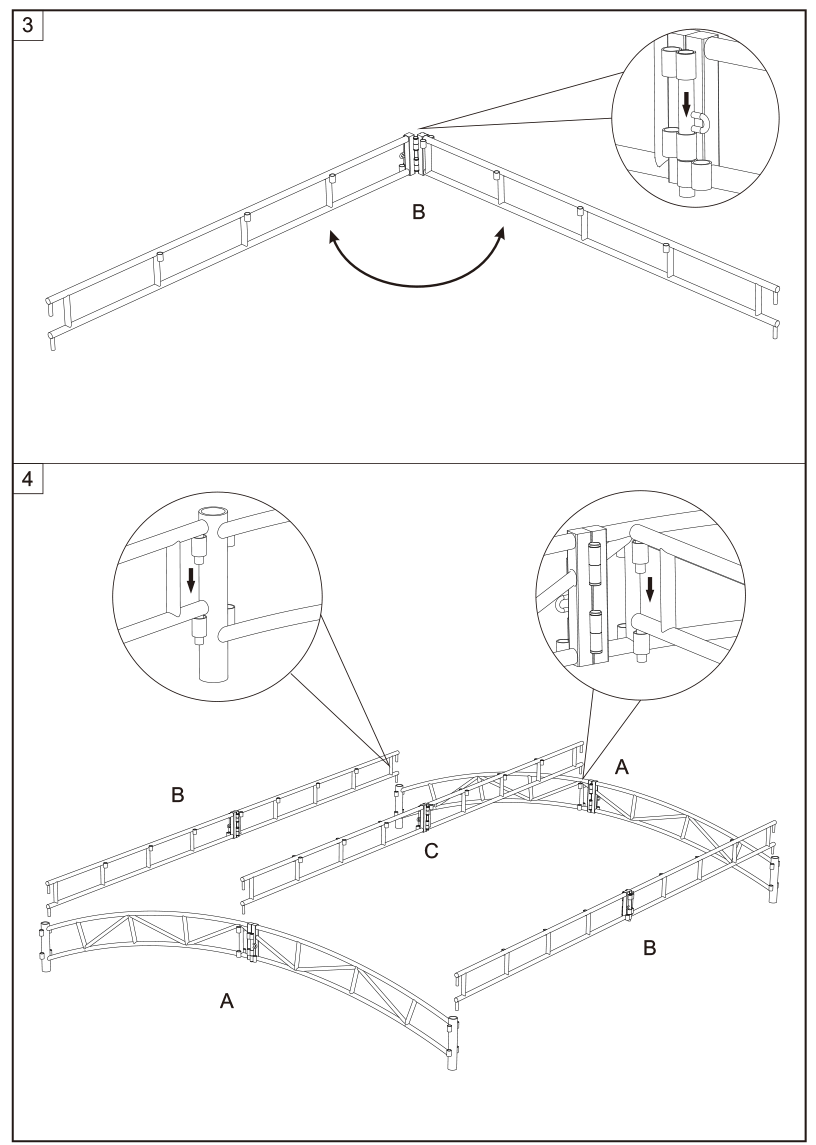 3

B

4

B

A

C

B

A