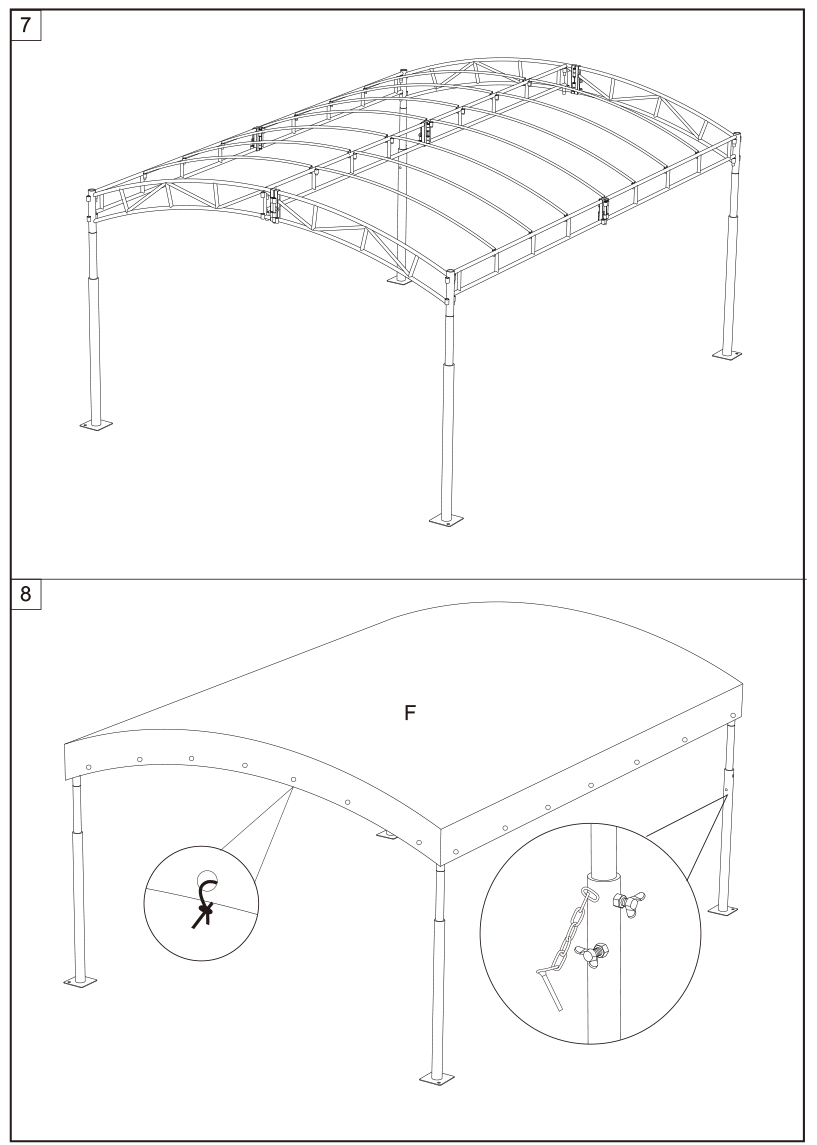 7

8

F